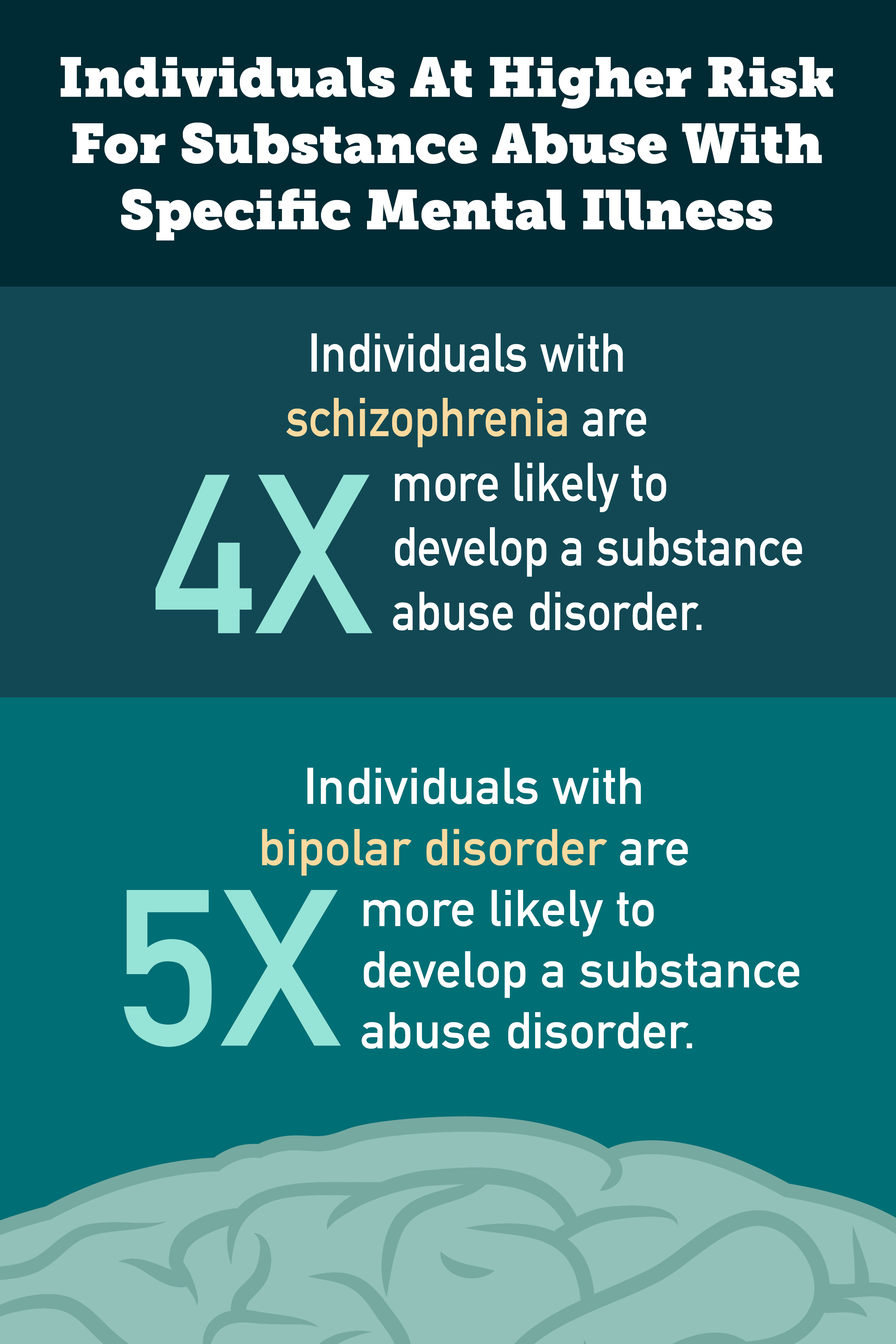 Individuals At Higher Risk For Substance Abuse With Specific Mental Illness

Individuals with schizophrenia are

4X more likely to develop a substance abuse disorder.

Individuals with bipolar disorder are

5X more likely to develop a substance abuse disorder.