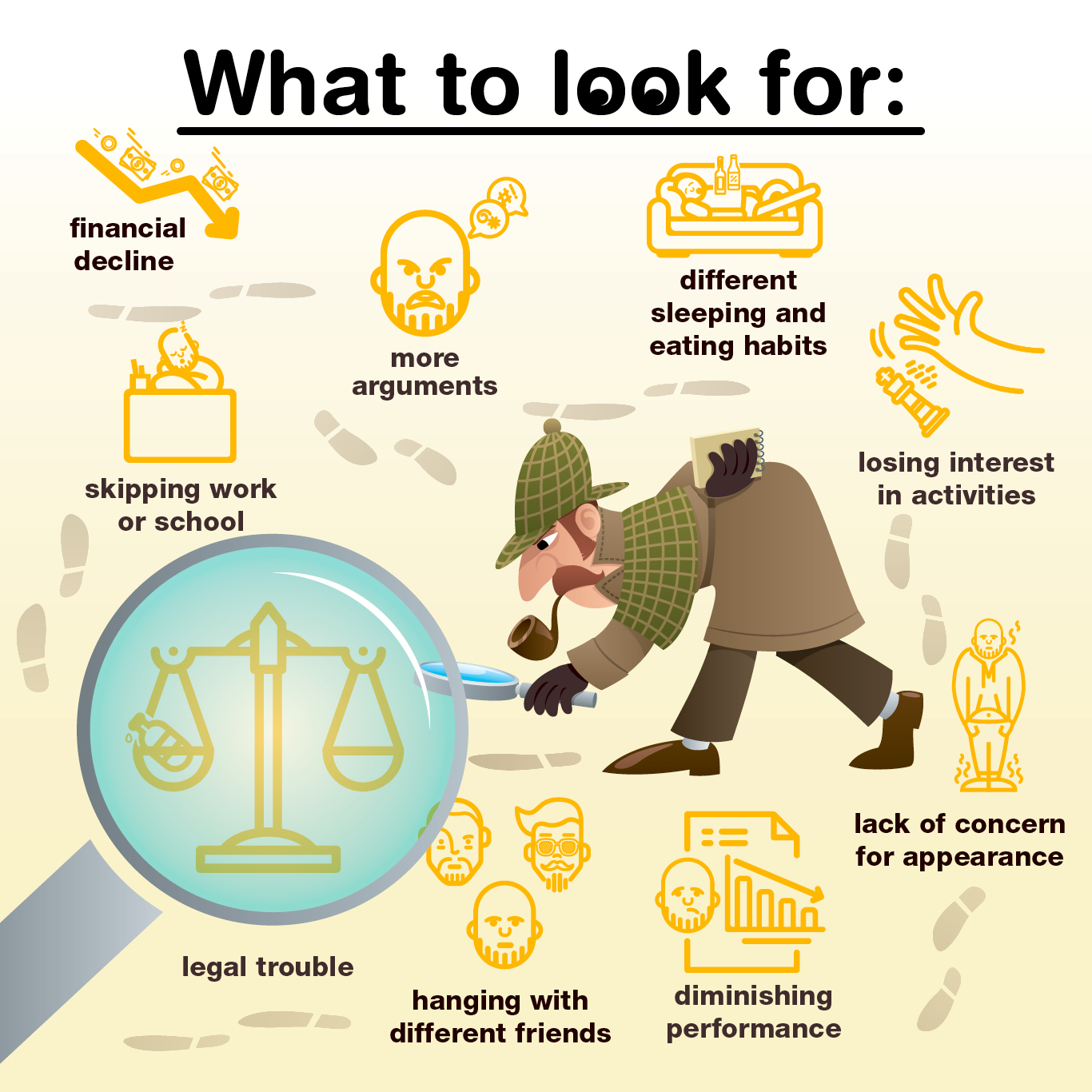 What to look for:

financial decline

more arguments

different sleeping and eating habits

skipping work or school

losing interest in activities

lack of concern for appearance

legal trouble

hanging with different friends

diminishing performance